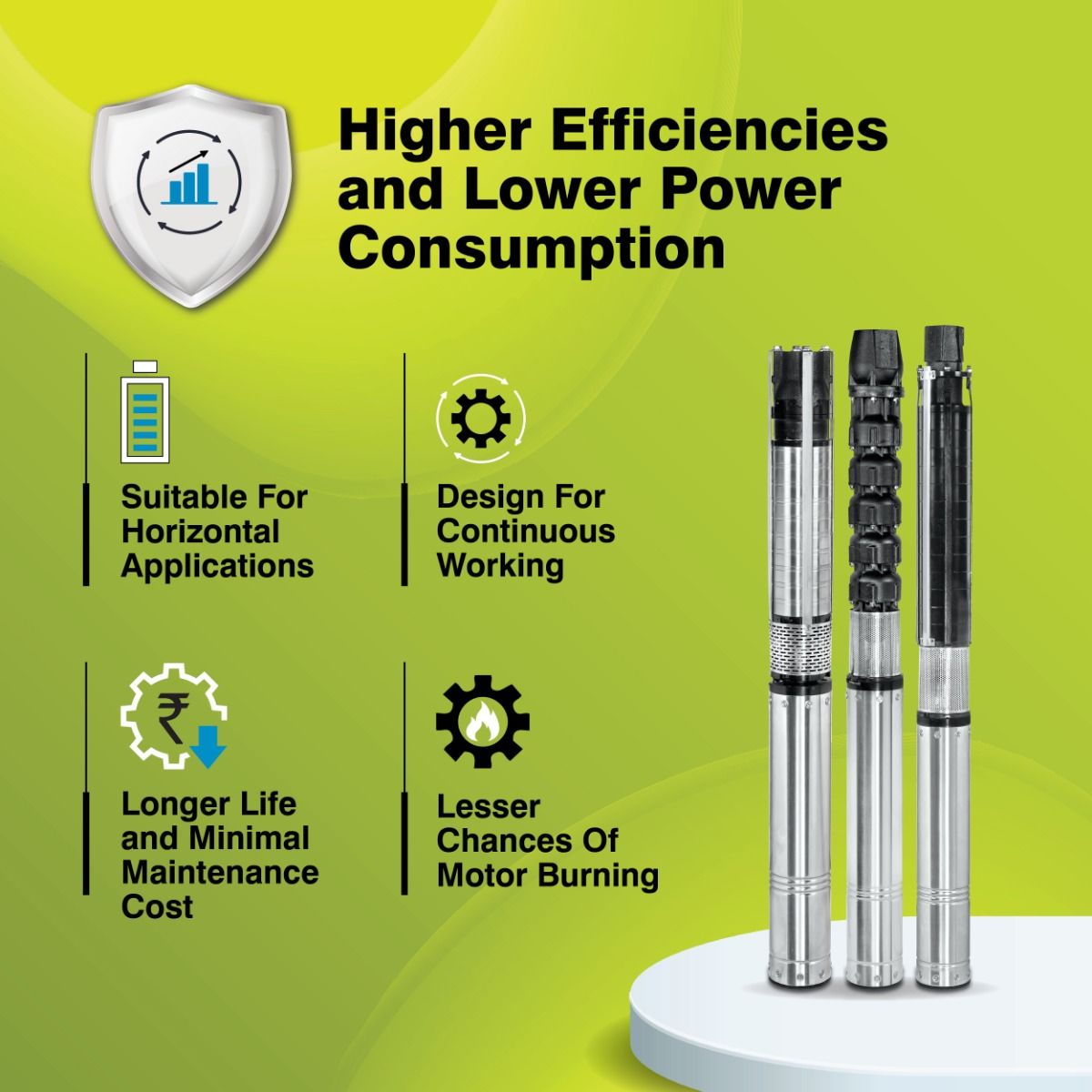 Higher Efficiencies and Lower Power Consumption

Suitable For Horizontal Applications

Design For Continuous Working

₹

Longer Life and Minimal Maintenance Cost

Lesser Chances Of Motor Burning